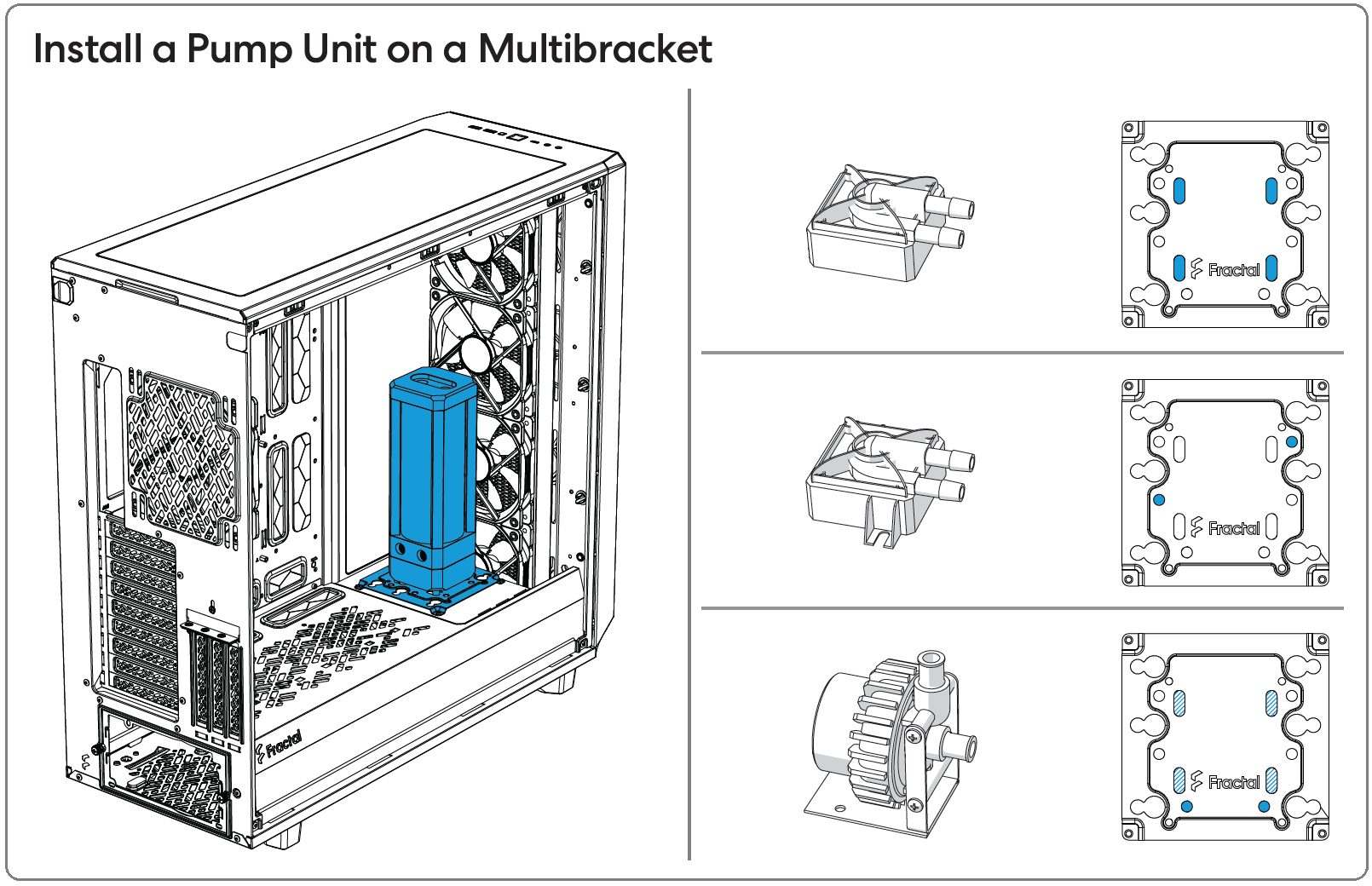 Install a Pump Unit on a Multibracket

Fractal

Fractal

Fractal

Fractal