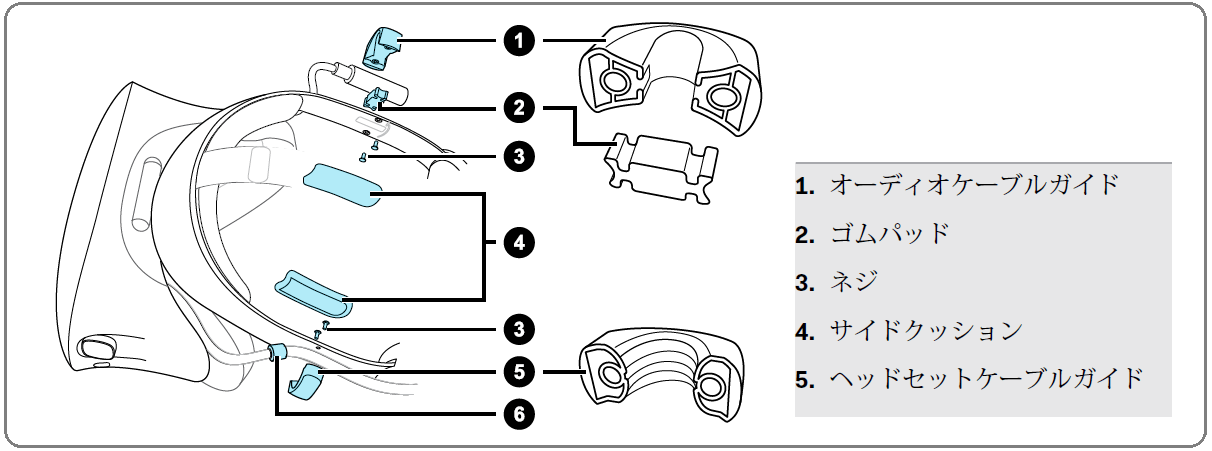 1
2
3
4
3
5
6

1. オーディオケーブルガイド
2. ゴムパッド
3. ネジ
4. サイドクッション
5. ヘッドセットケーブルガイド