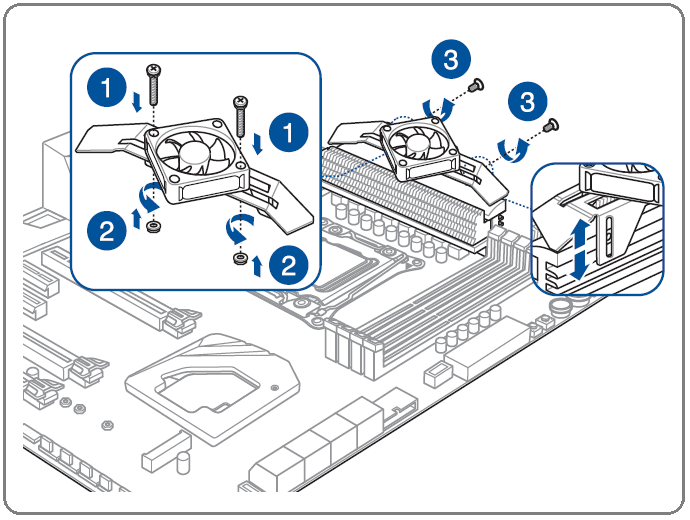 1
1
2
2
3
3