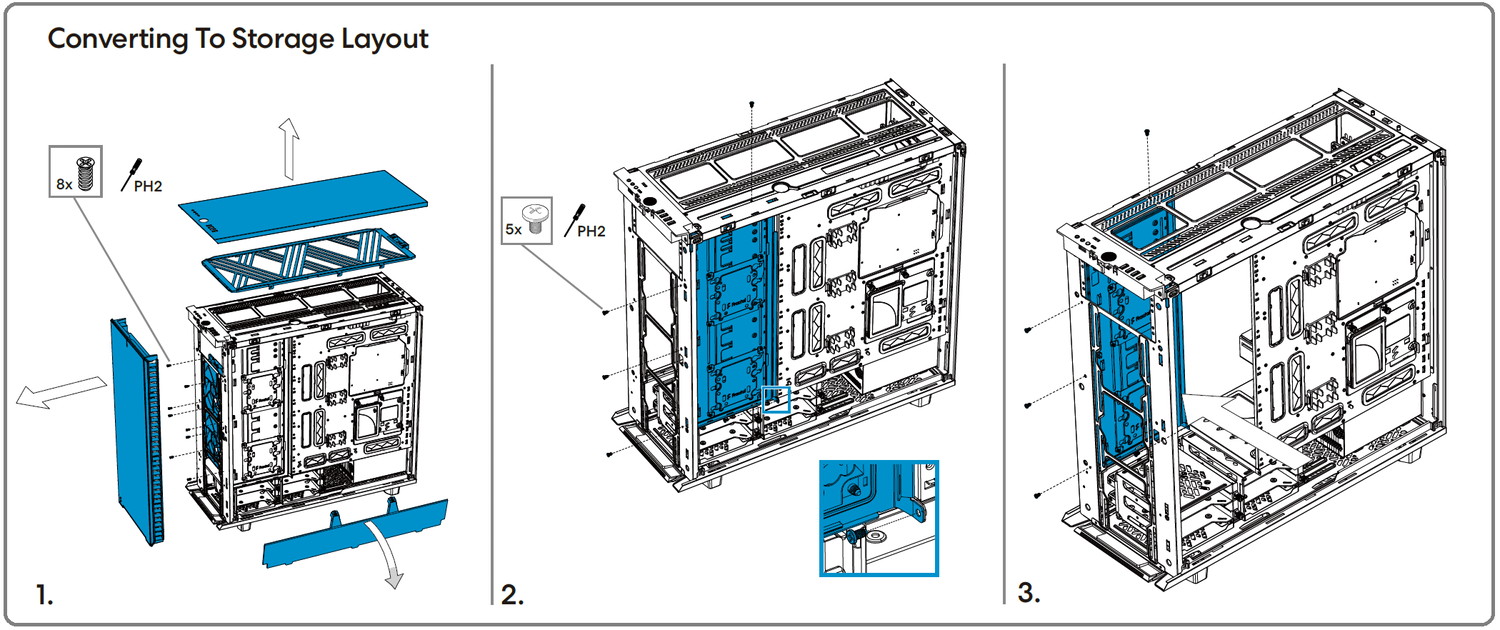 Converting To Storage Layout

8x

PH2

1.

5x

PH2

2.

3.