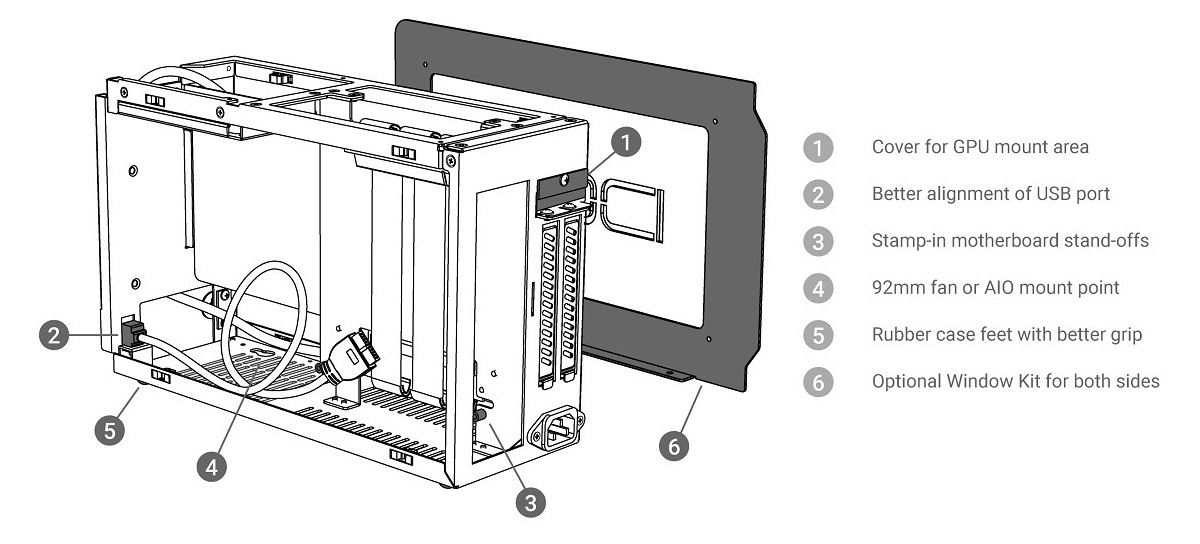 1
2
5
4
3
6

1 Cover for GPU mount area
2 Better alignment of USB port
3 Stamp-in motherboard stand-offs
4 92mm fan or AIO mount point
5 Rubber case feet with better grip
6 Optional Window Kit for both sides