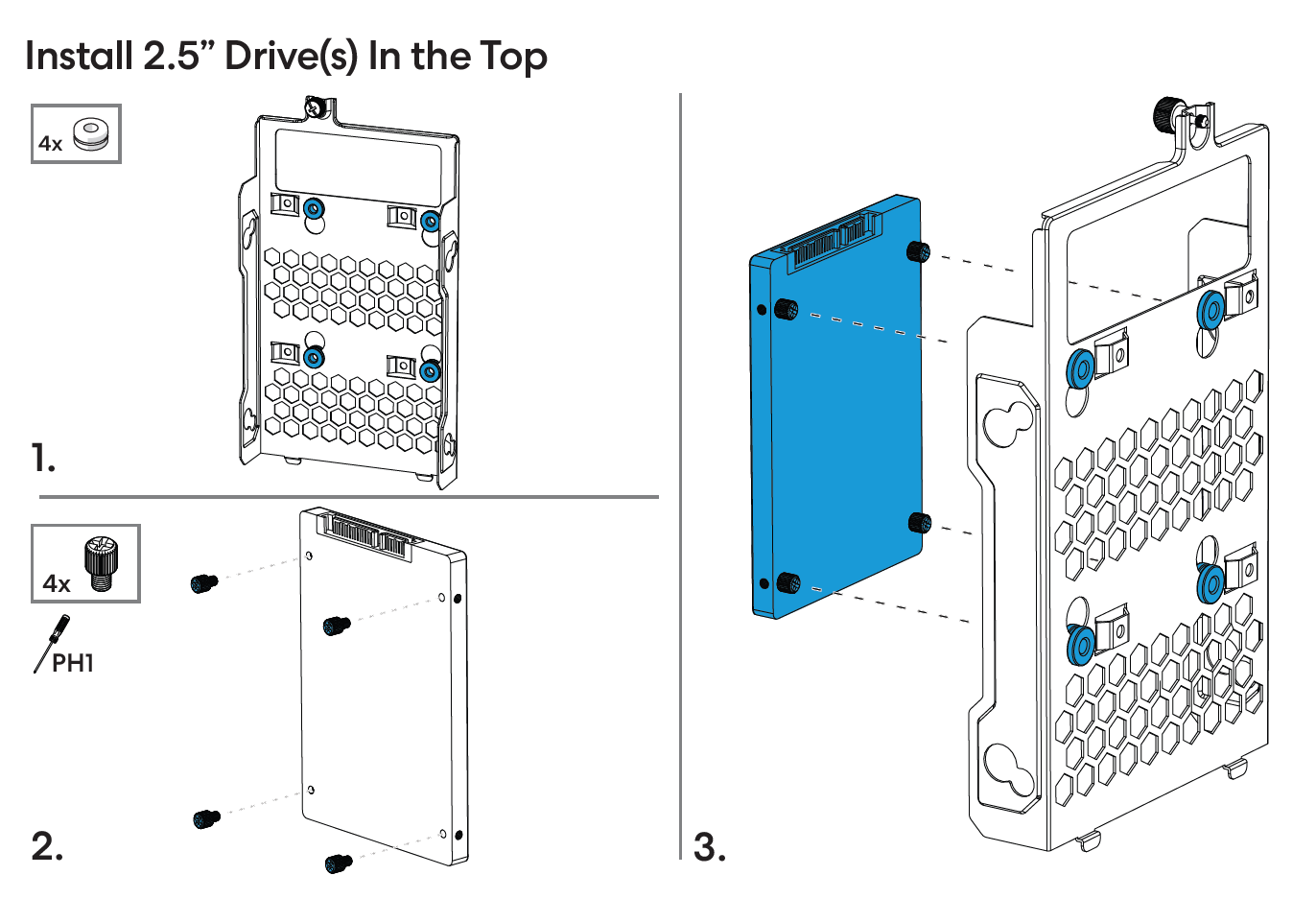 Install 2.5” Drive(s) In the Top

4x

1.

4x

PH1

2.

3.