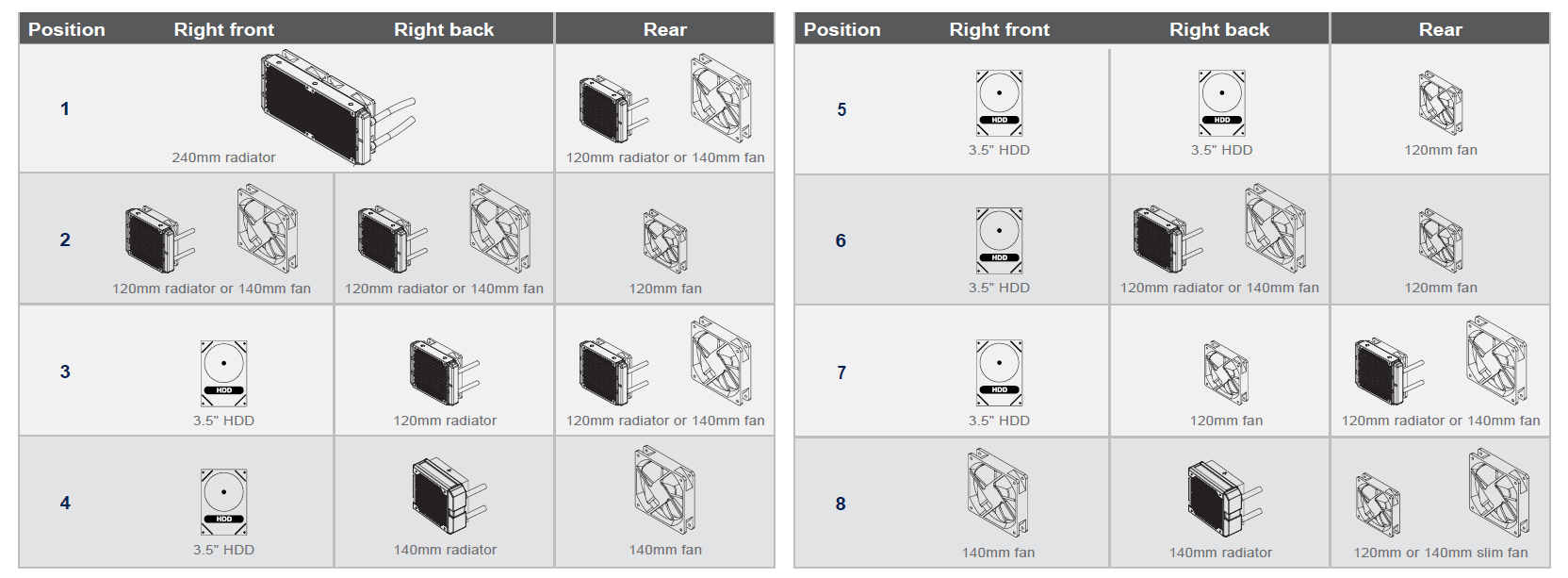 | Position | Right front | Right back | Rear |
|---|---|---|---|
| 1 | 240mm radiator | | 120mm radiator or 140mm fan |
| 2 | 120mm radiator or 140mm fan | 120mm radiator or 140mm fan | 120mm fan |
| 3 | HDD 3.5" HDD | 120mm radiator | 120mm radiator or 140mm fan |
| 4 | HDD 3.5" HDD | 140mm radiator | 140mm fan |

| Position | Right front | Right back | Rear |
|---|---|---|---|
| 5 | HDD 3.5" HDD | HDD 3.5" HDD | 120mm fan |
| 6 | HDD 3.5" HDD | 120mm radiator or 140mm fan | 120mm fan |
| 7 | HDD 3.5" HDD | 120mm fan | 120mm radiator or 140mm fan |
| 8 | 140mm fan | 140mm radiator | 120mm or 140mm slim fan |