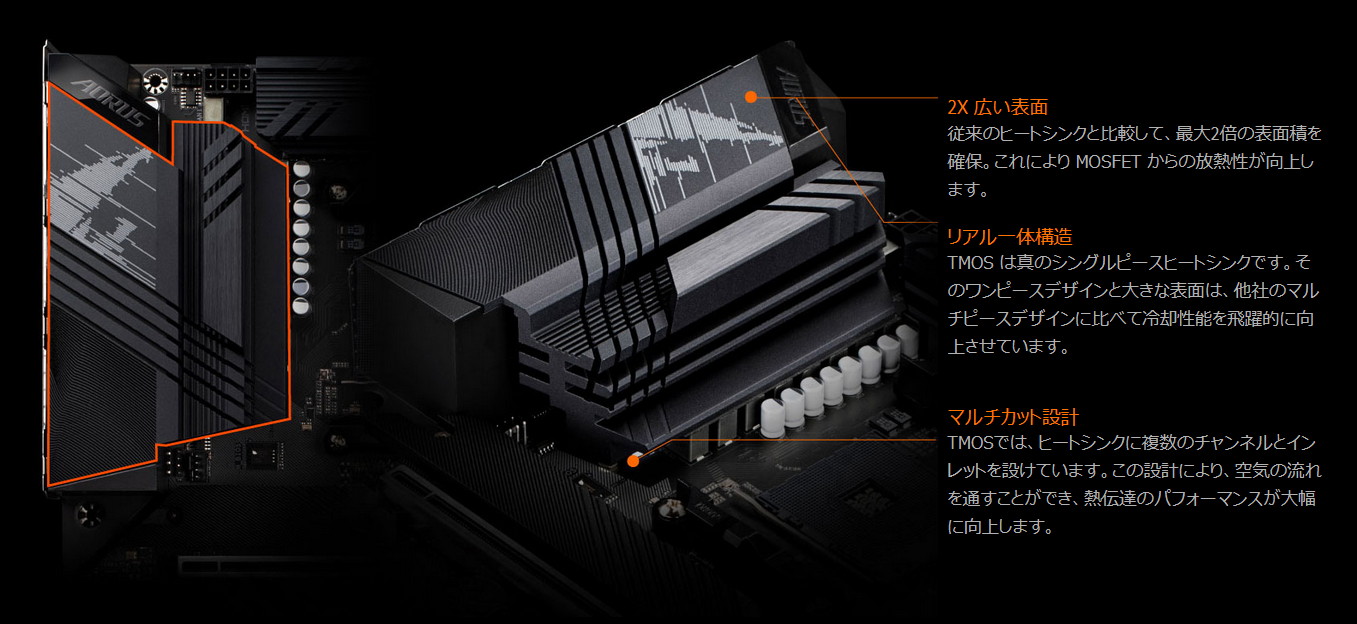 AORUS

AORUS

2X 広い表面
従来のヒートシンクと比較して、最大2倍の表面積を確保。これにより MOSFET からの放熱性が向上します。

リアル一体構造
TMOS は真のシングルピースヒートシンクです。そのワンピースデザインと大きな表面は、他社のマルチピースデザインに比べて冷却性能を飛躍的に向上させています。

マルチカット設計
TMOSでは、ヒートシンクに複数のチャンネルとインレットを設けています。この設計により、空気の流れを通すことができ、熱伝達のパフォーマンスが大幅に向上します。