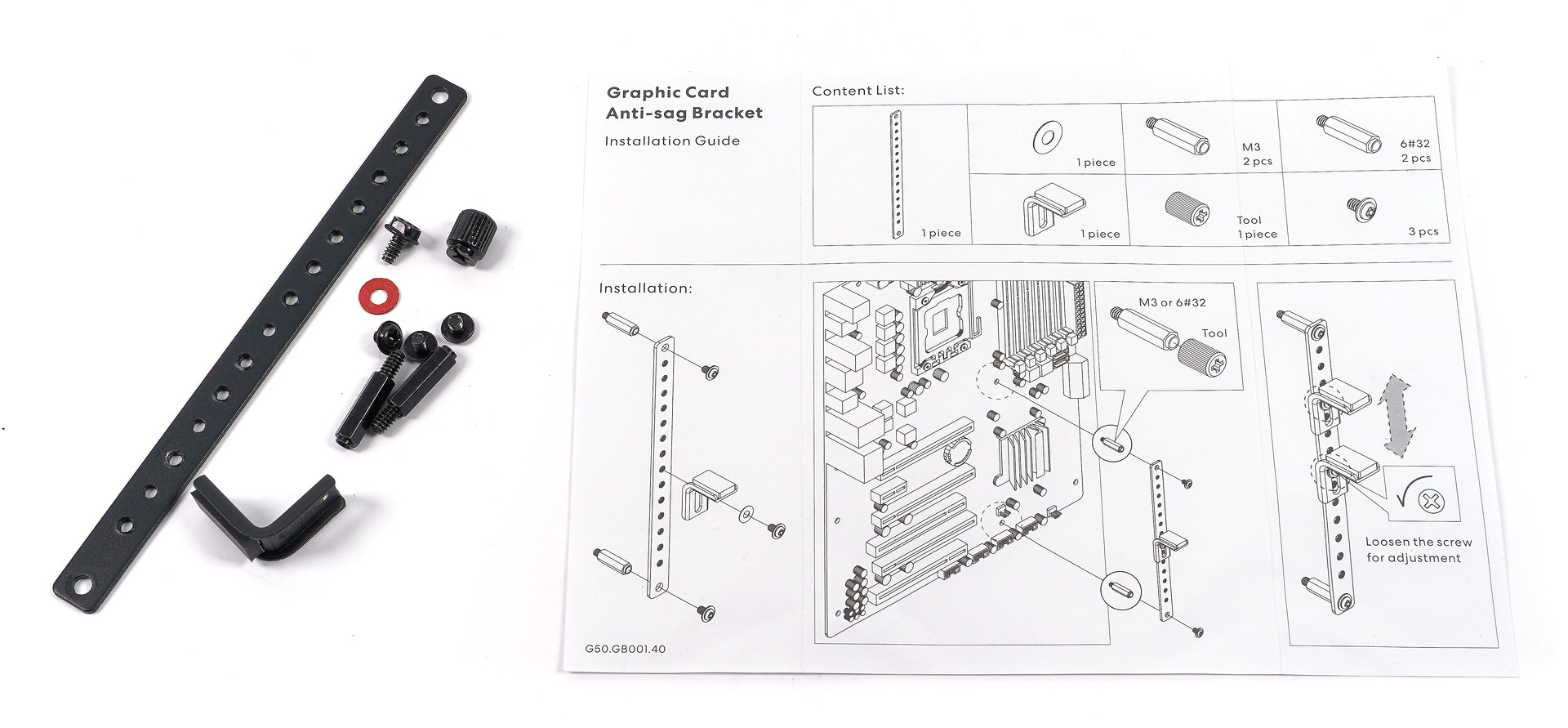 Graphic Card
Anti-sag Bracket

Installation Guide

Content List:

1 piece

1 piece

M3
2 pcs

6#32
2 pcs

1 piece

Tool
1 piece

3 pcs

Installation:

M3 or 6#32

Tool

Loosen the screw for adjustment

G50.GB001.40