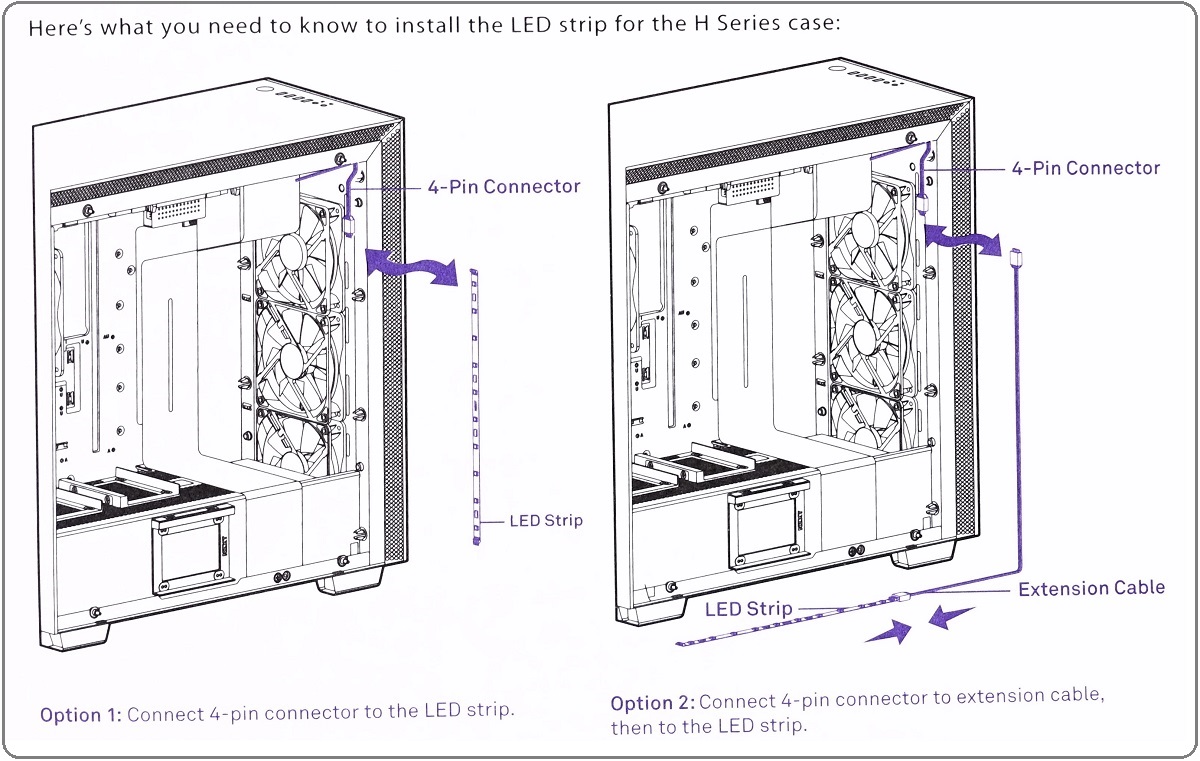 Here's what you need to know to install the LED strip for the H Series case:

4-Pin Connector

LED Strip

Option 1: Connect 4-pin connector to the LED strip.

4-Pin Connector

LED Strip

Extension Cable

Option 2: Connect 4-pin connector to extension cable, then to the LED strip.