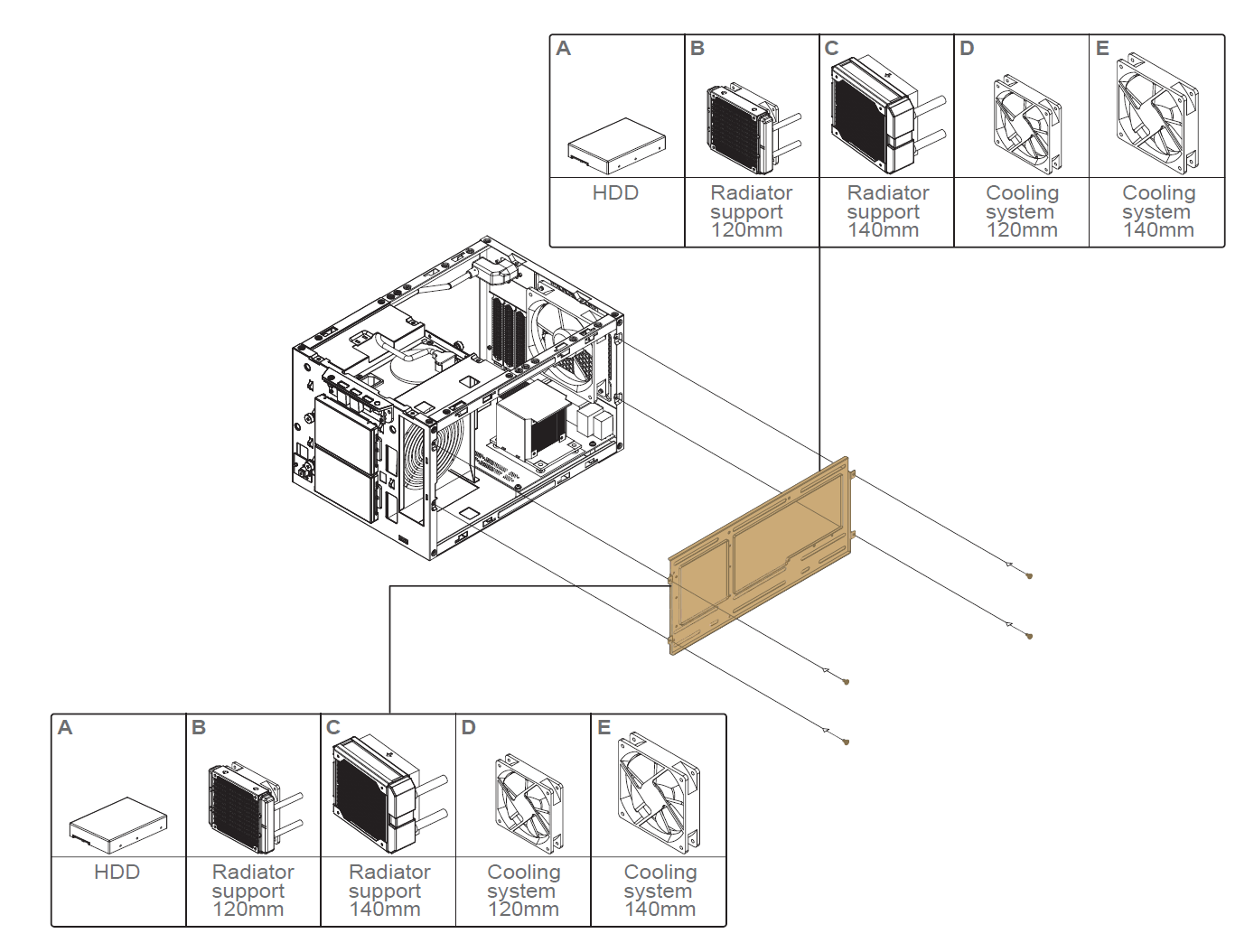 | A | B | C | D | E |
|---|---|---|---|---|
| HDD | Radiator support 120mm | Radiator support 140mm | Cooling system 120mm | Cooling system 140mm |

| A | B | C | D | E |
|---|---|---|---|---|
| HDD | Radiator support 120mm | Radiator support 140mm | Cooling system 120mm | Cooling system 140mm |