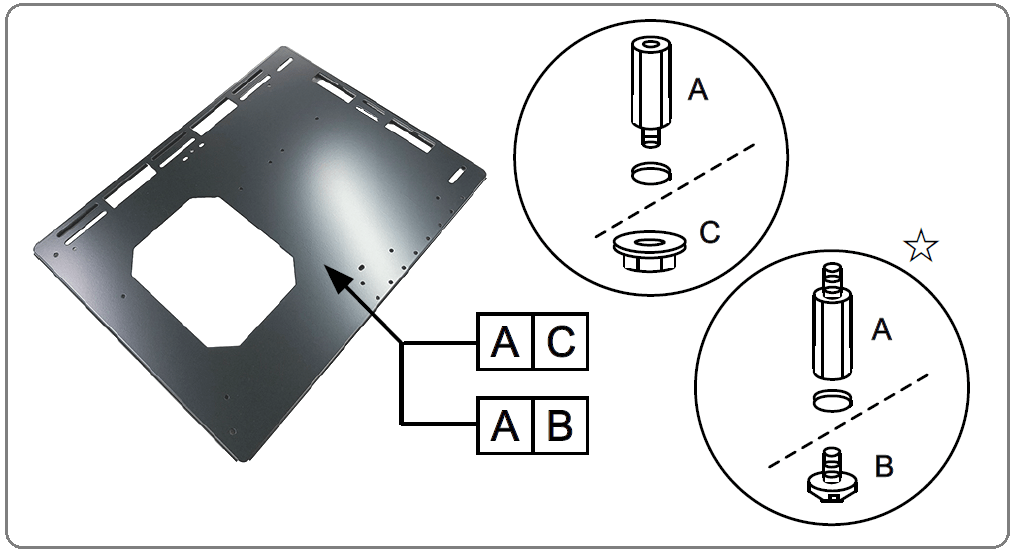 A
C
☆
A
B
A C
A B