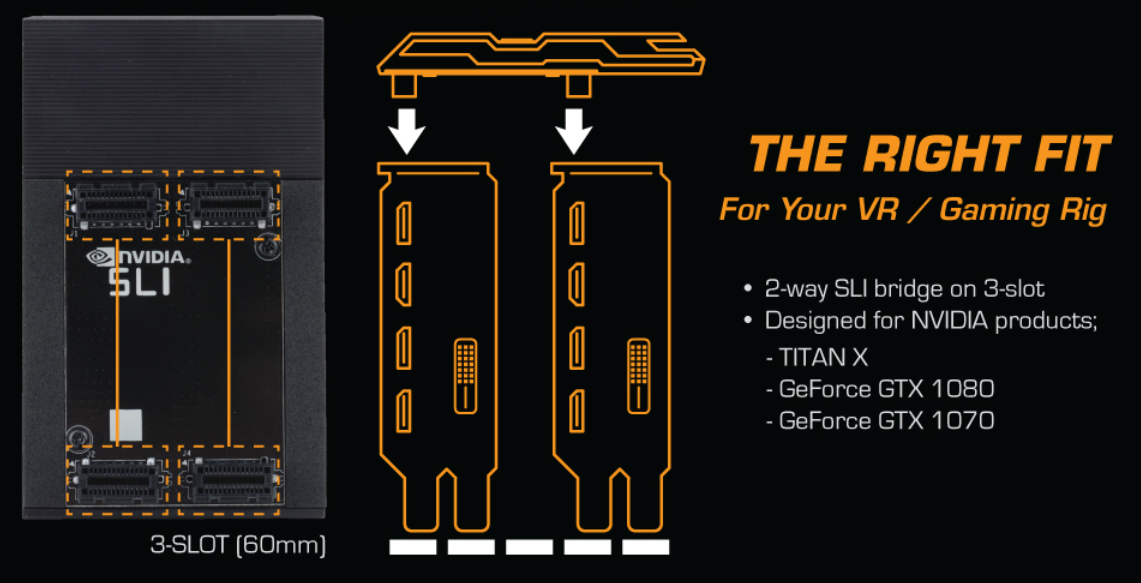 NVIDIA
SLI

3-SLOT (60mm)

THE RIGHT FIT
For Your VR / Gaming Rig

• 2-way SLI bridge on 3-slot
• Designed for NVIDIA products;
- TITAN X
- GeForce GTX 1080
- GeForce GTX 1070