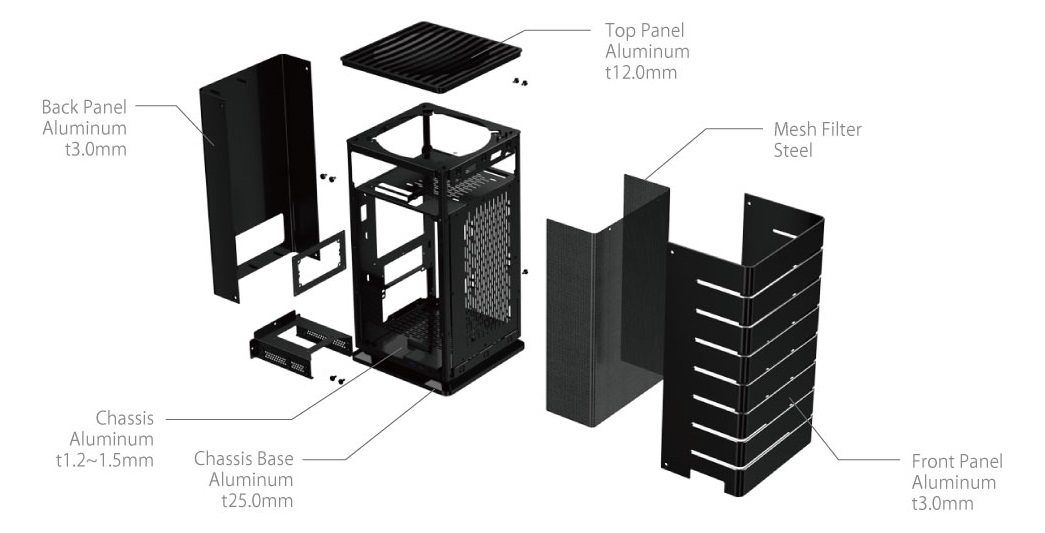 Top Panel
Aluminum
t12.0mm

Back Panel
Aluminum
t3.0mm

Mesh Filter
Steel

Chassis
Aluminum
t1.2~1.5mm

Chassis Base
Aluminum
t25.0mm

Front Panel
Aluminum
t3.0mm