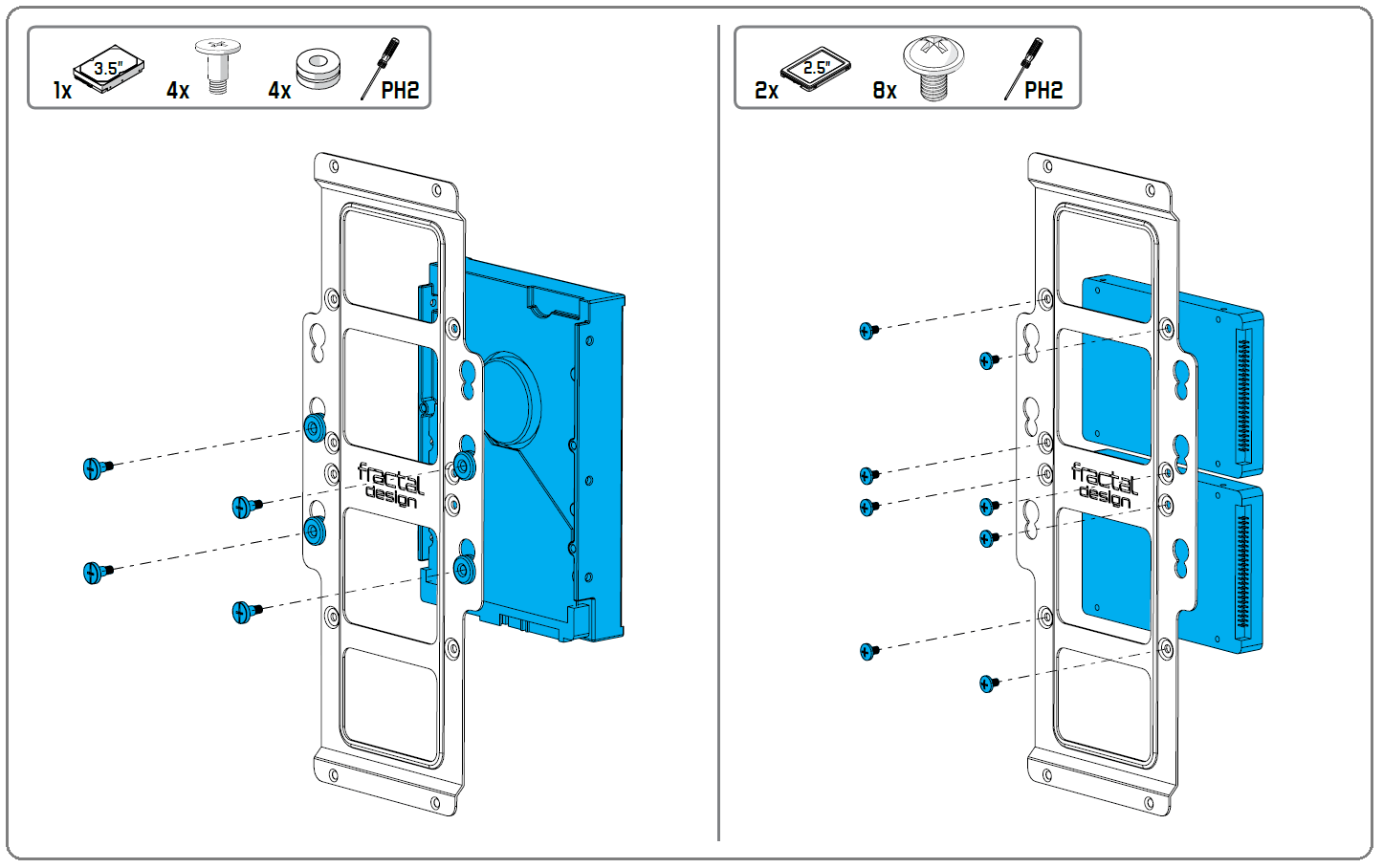 1x 3.5" 4x 4x PH2

fractal design

2x 2.5" 8x PH2

fractal design