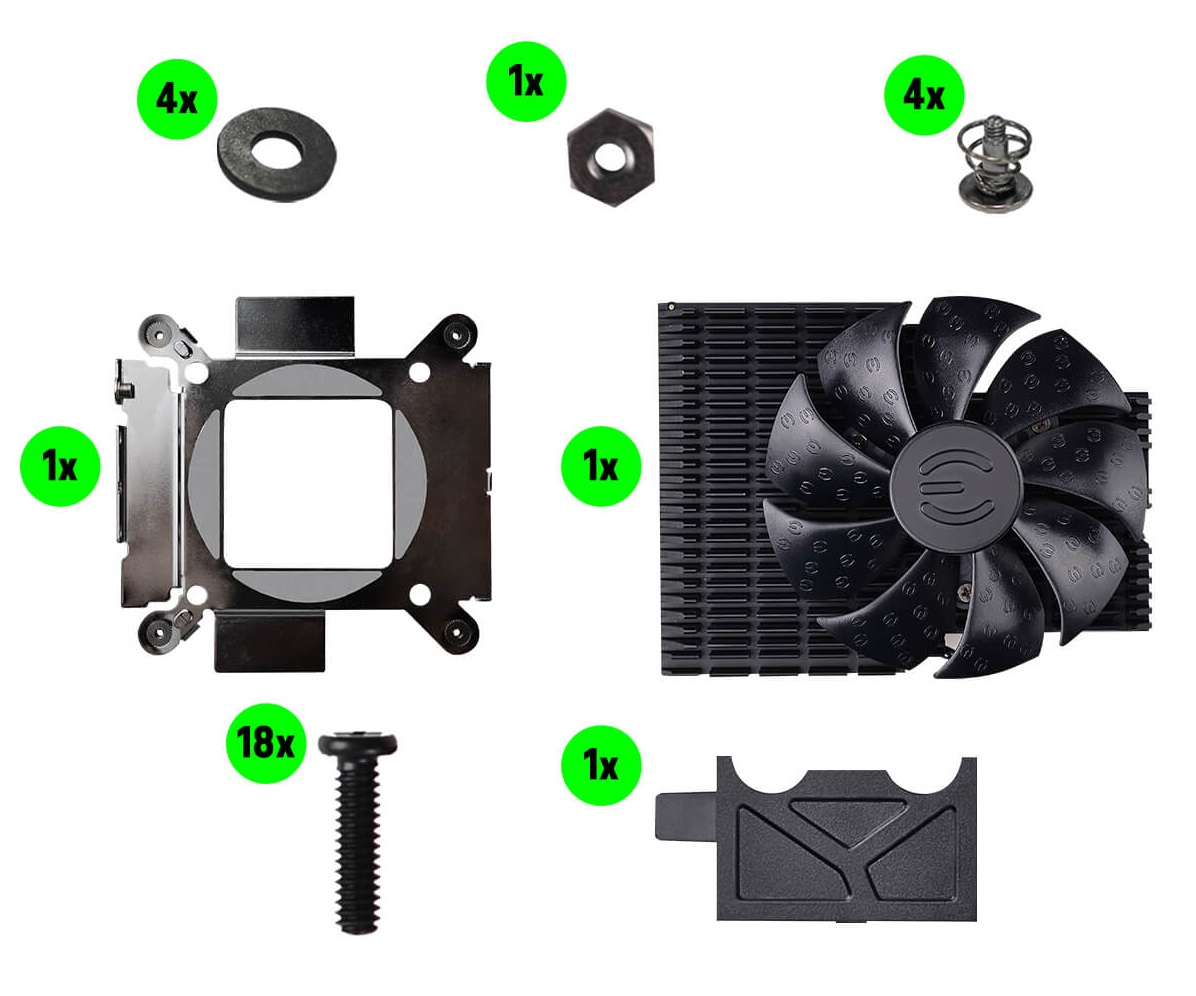 4x
1x
4x
1x
1x
18x
1x