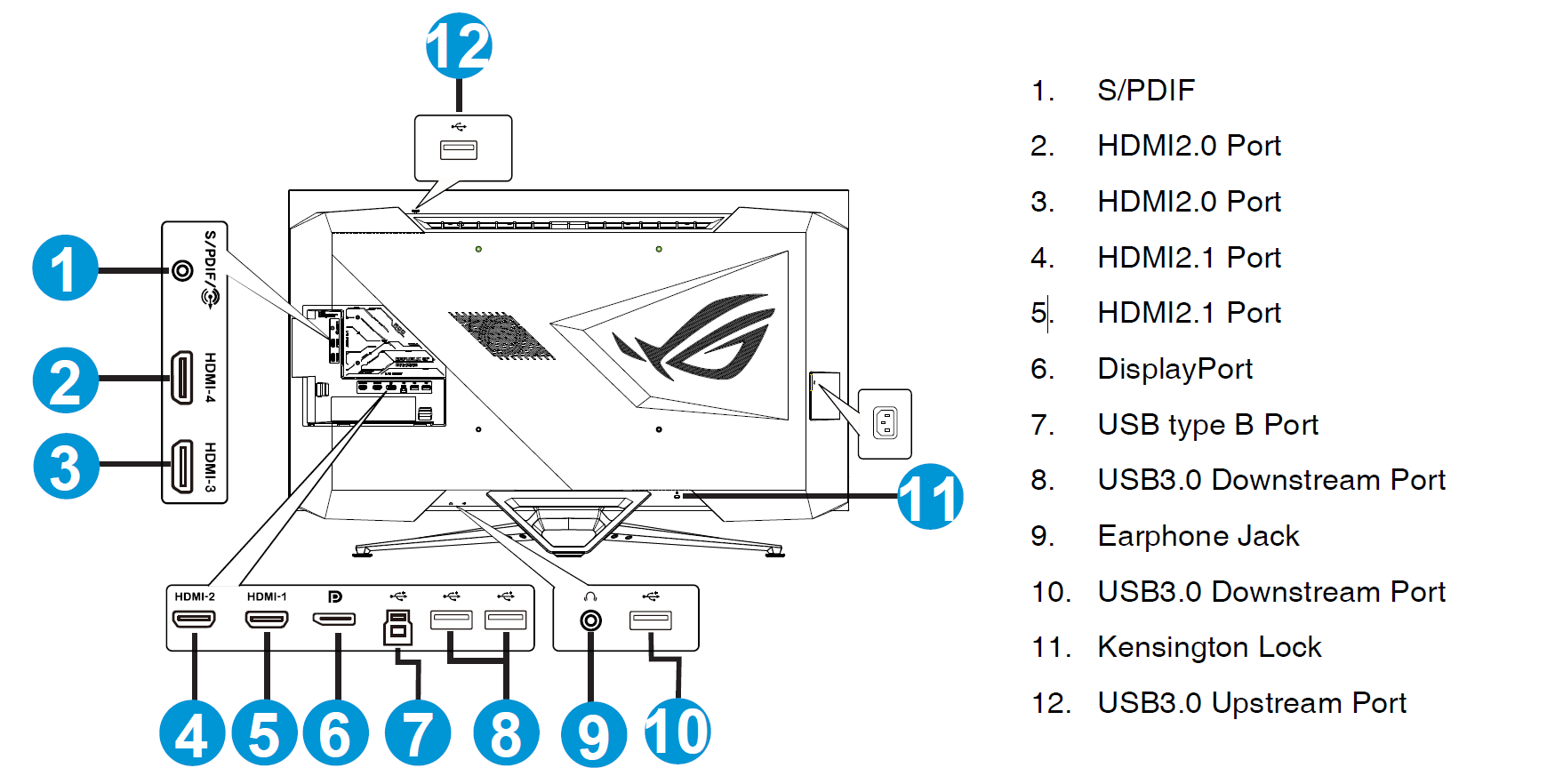 12

1

S/PDIF

2

HDMI-4

3

HDMI-3

11

HDMI-2 HDMI-1

4 5 6 7 8 9 10

1. S/PDIF
2. HDMI2.0 Port
3. HDMI2.0 Port
4. HDMI2.1 Port
5. HDMI2.1 Port
6. DisplayPort
7. USB type B Port
8. USB3.0 Downstream Port
9. Earphone Jack
10. USB3.0 Downstream Port
11. Kensington Lock
12. USB3.0 Upstream Port