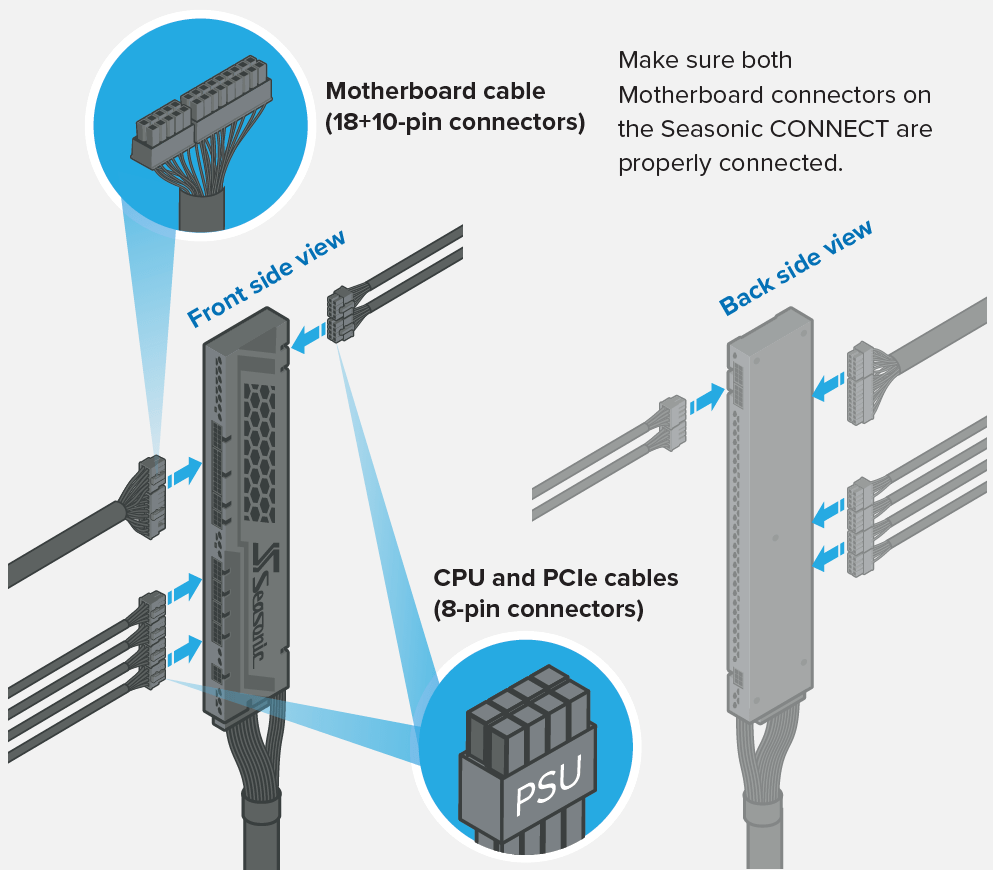 Motherboard cable
(18+10-pin connectors)

Make sure both Motherboard connectors on the Seasonic CONNECT are properly connected.

Front side view

Back side view

Seasonic

CPU and PCIe cables
(8-pin connectors)

PSU